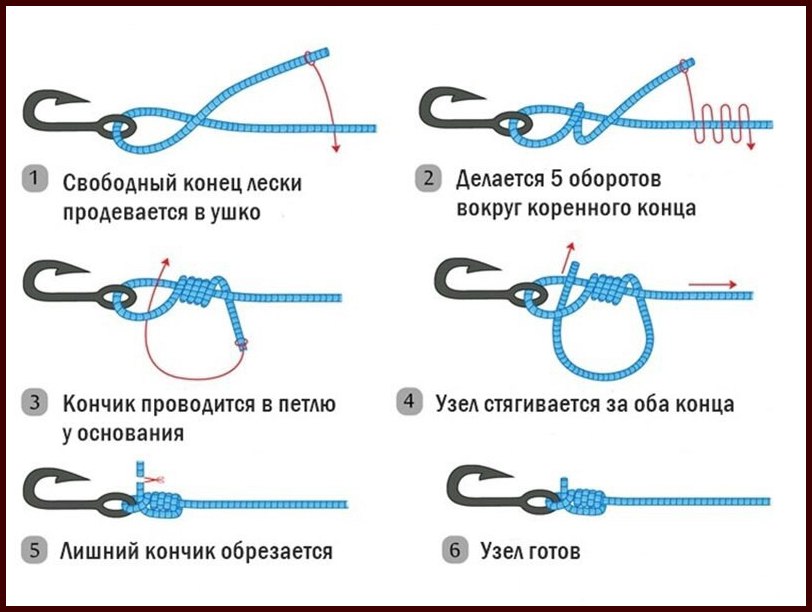 1 Свободный конец лески продевается в ушко

2 Делается 5 оборотов вокруг коренного конца

3 Кончик проводится в петлю у основания

4 Узел стягивается за оба конца

5 Лишний кончик обрезается

6 Узел готов